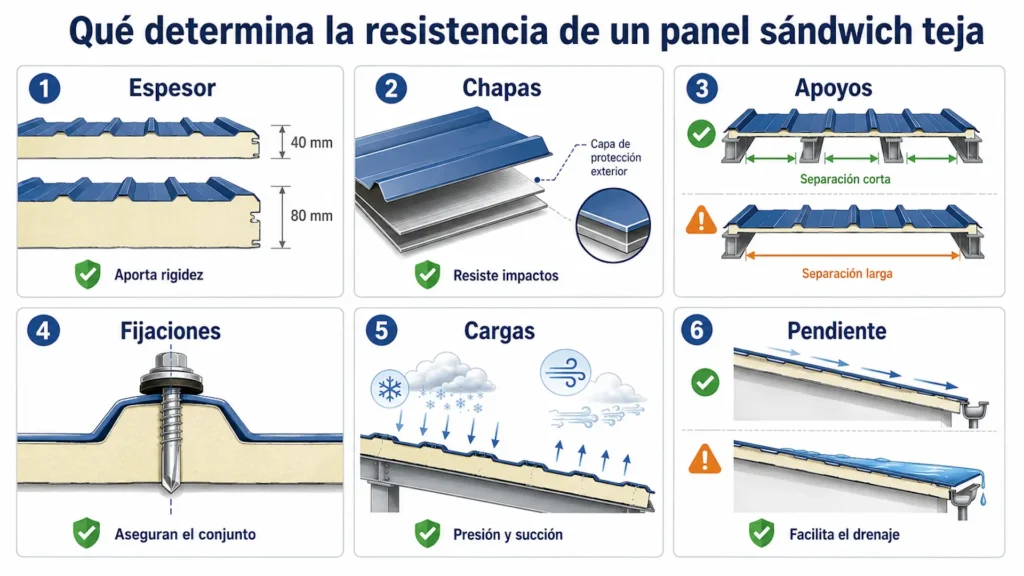 Qué determina la resistencia de un panel sándwich teja

1 Espesor

40 mm

80 mm

Aporta rigidez

2 Chapas

Capa de protección exterior

Resiste impactos

3 Apoyos

Separación corta

Separación larga

4 Fijaciones

Aseguran el conjunto

5 Cargas

Presión y succión

6 Pendiente

Facilita el drenaje