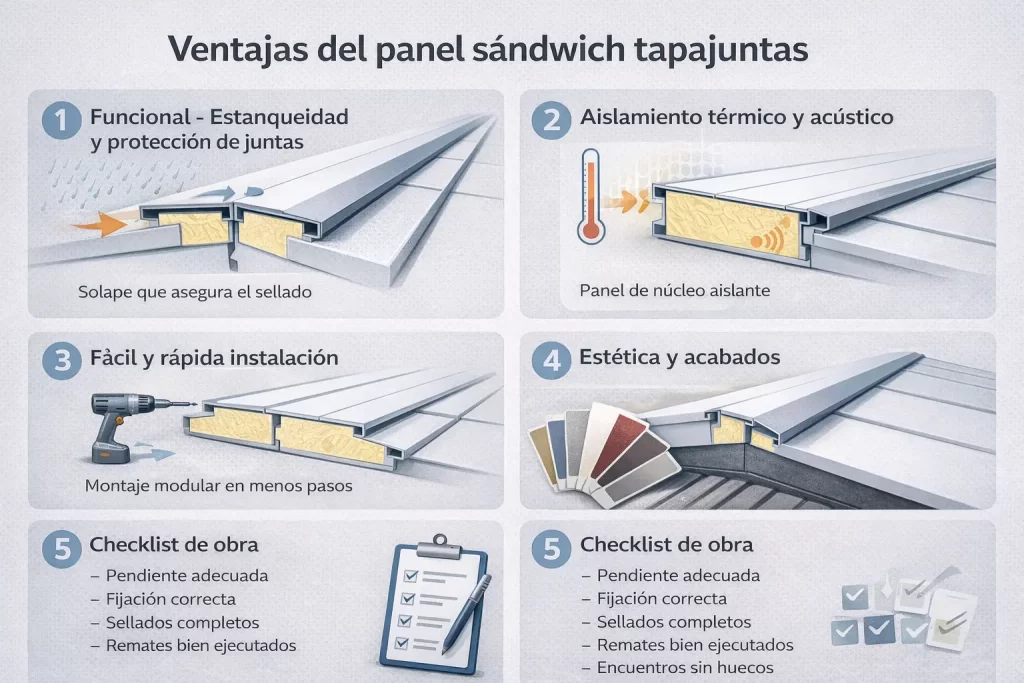 Ventajas del panel sándwich tapajuntas

1 Funcional - Estanqueidad y protección de juntas

Solape que asegura el sellado

2 Aislamiento térmico y acústico

Panel de núcleo aislante

3 Fàcil y rápida instalación

Montaje modular en menos pasos

4 Estética y acabados

5 Checklist de obra
– Pendiente adecuada
– Fijación correcta
– Sellados completos
– Remates bien ejecutados

5 Checklist de obra
– Pendiente adecuada
– Fijación correcta
– Sellados completos
– Remates bien ejecutados
– Encuentros sin huecos