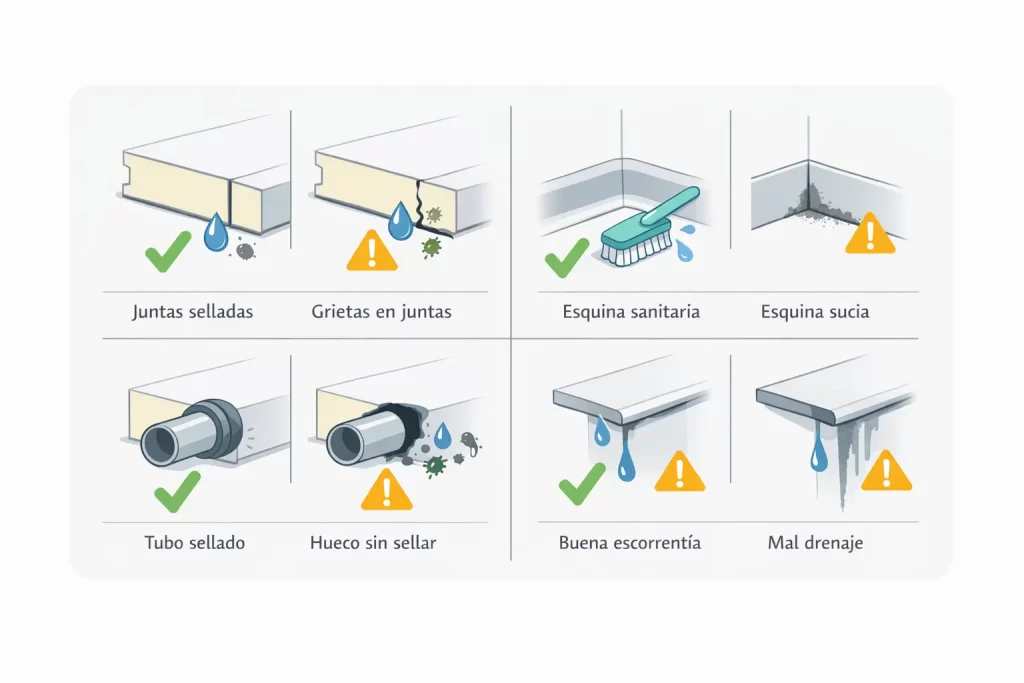 Juntas selladas

Grietas en juntas

Esquina sanitaria

Esquina sucia

Tubo sellado

Hueco sin sellar

Buena escorrentía

Mal drenaje