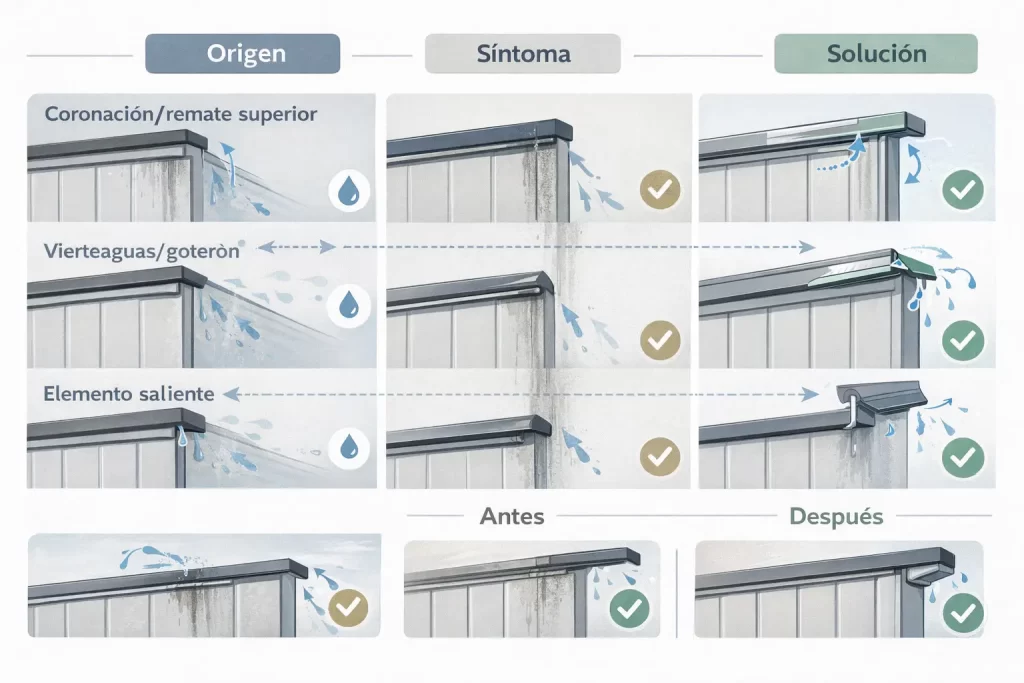 Origen

Síntoma

Solución

Coronación/remate superior

Vierteaguas/goteròn

Elemento saliente

Antes

Después