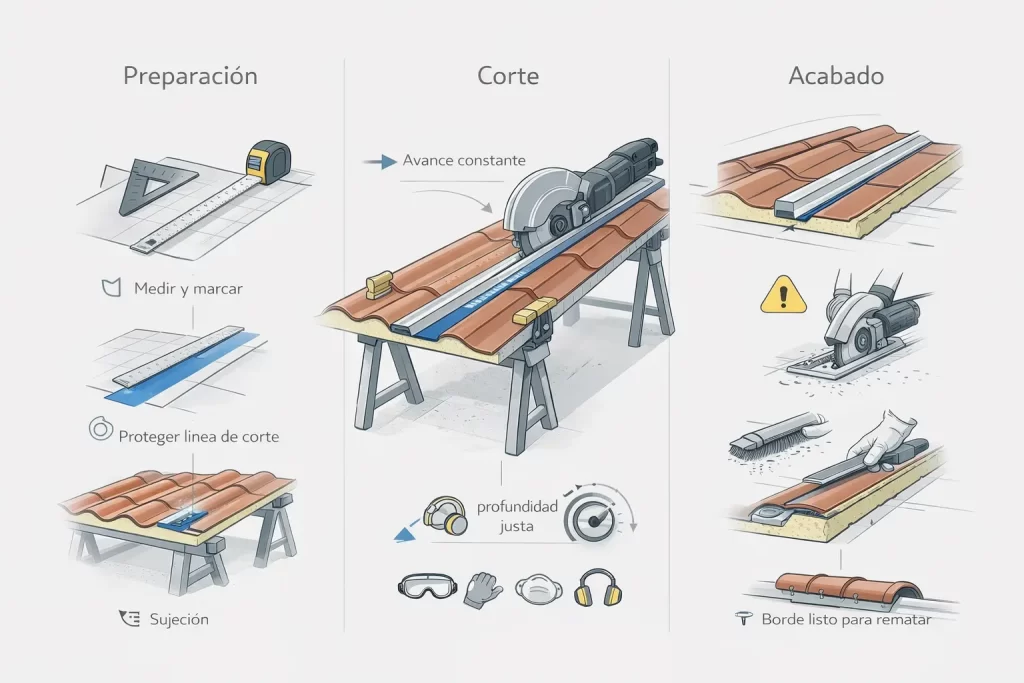 Preparación

Medir y marcar

Proteger linea de corte

Sujeción

Corte

Avance constante

profundidad justa

Acabado

Borde listo para rematar