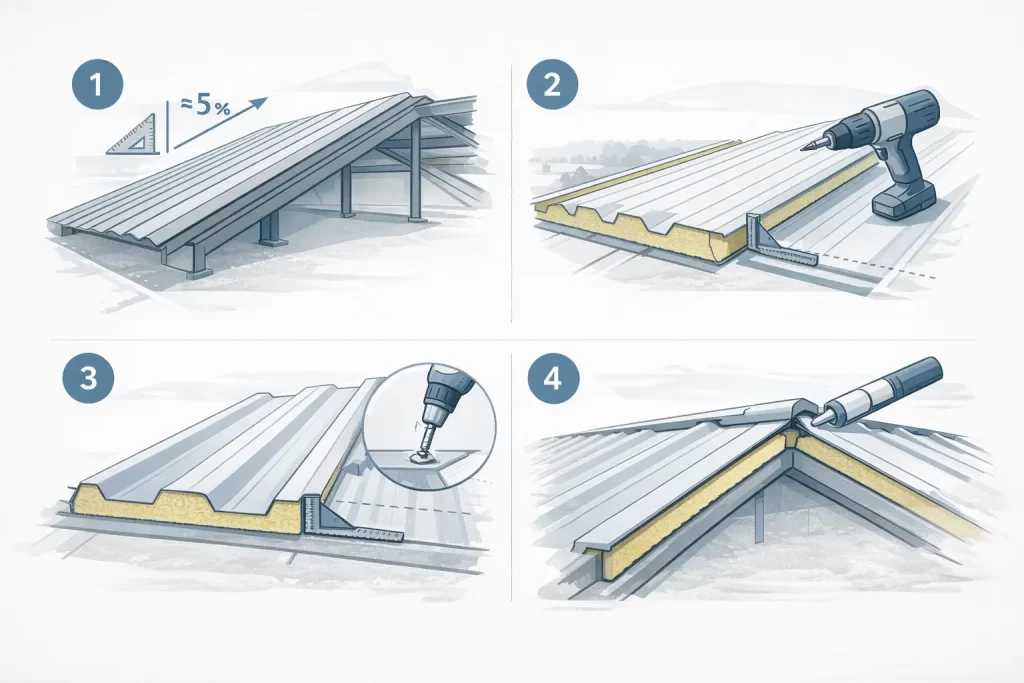 1

≈5%

2

3

4